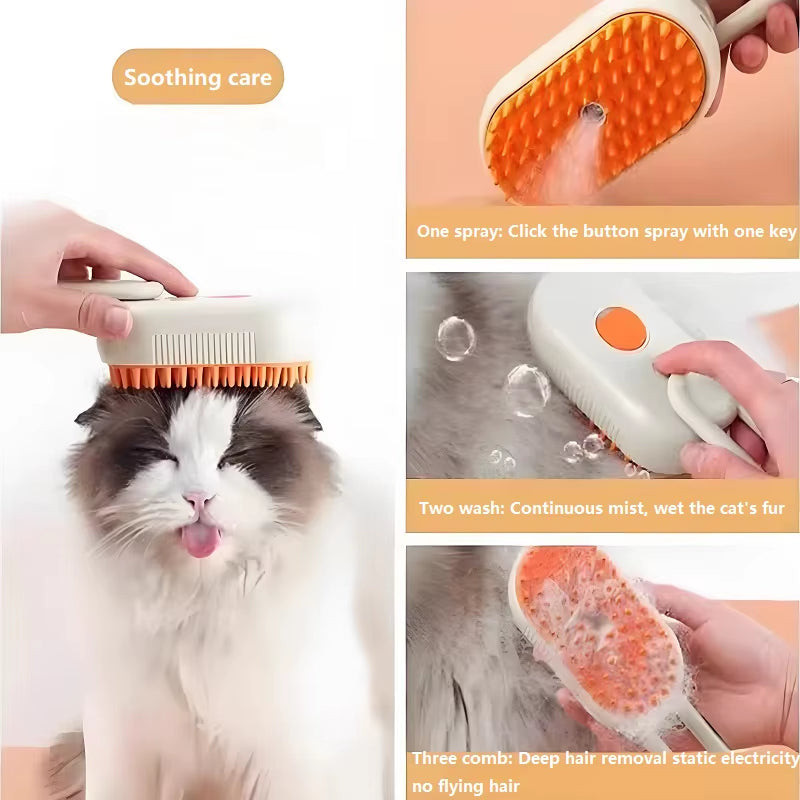 Soothing care

One spray: Click the button spray with one key

Two wash: Continuous mist, wet the cat's fur

Three comb: Deep hair removal static electricity no flying hair