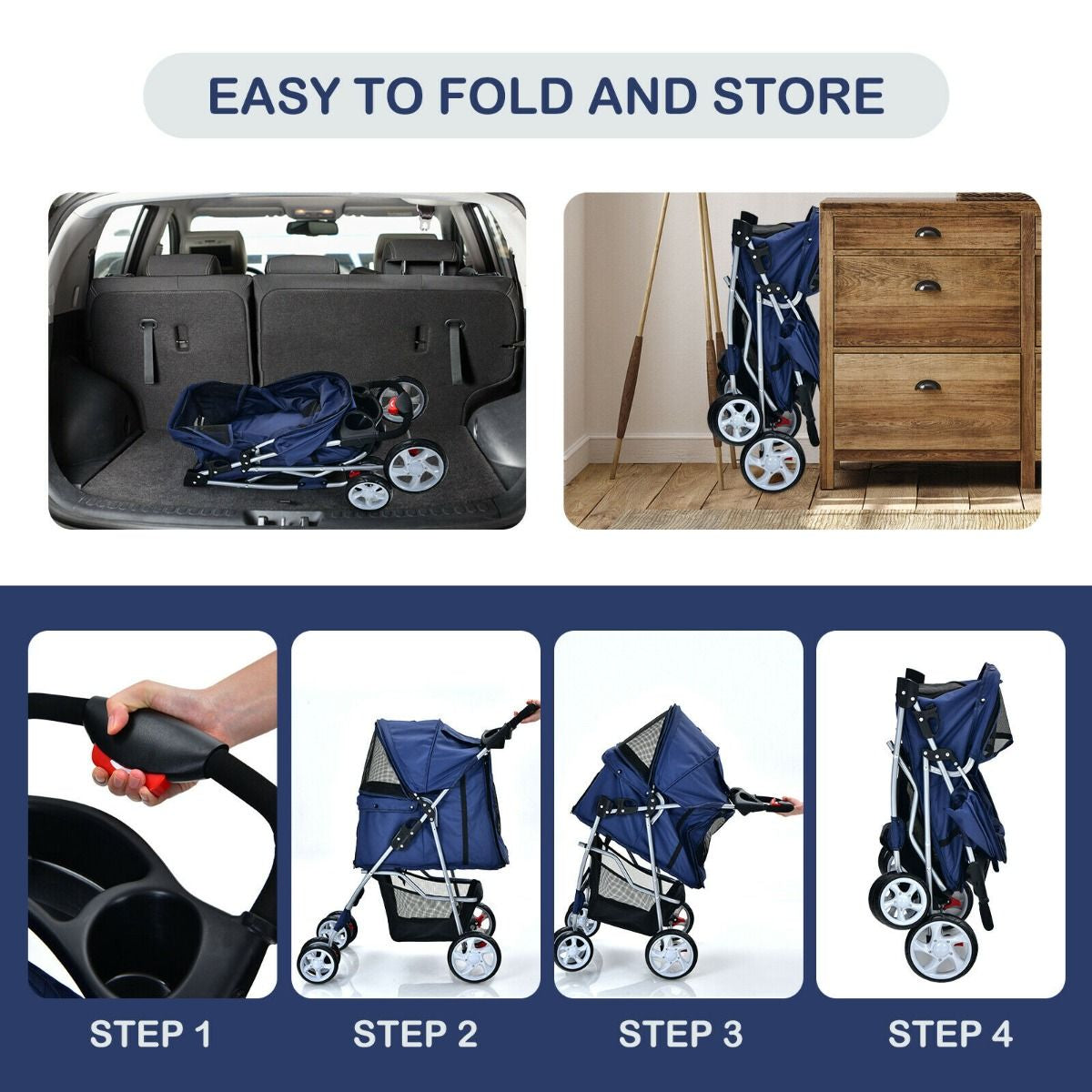 EASY TO FOLD AND STORE

STEP 1

STEP 2

STEP 3

STEP 4